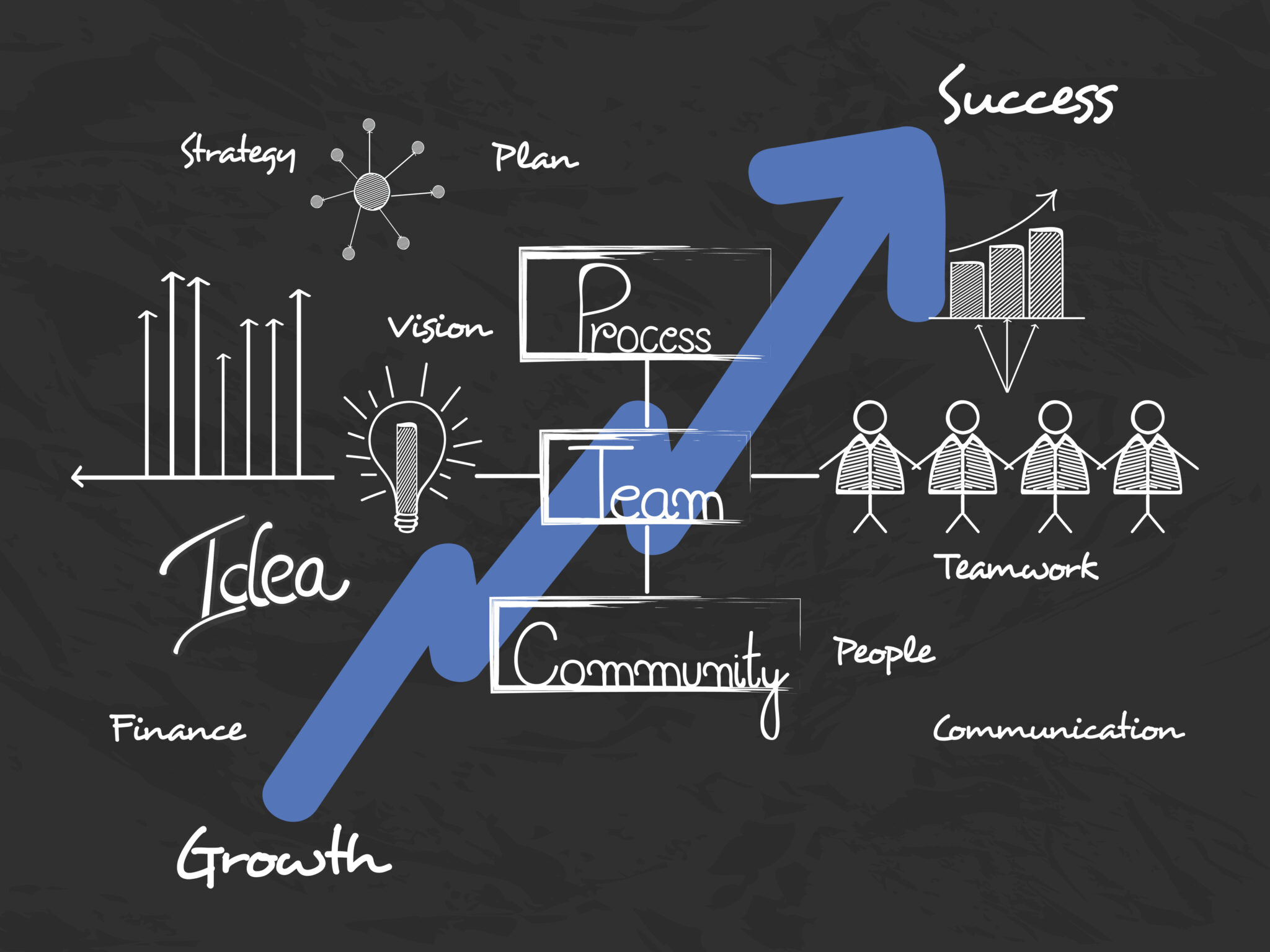 Success

Strategy

Plan

Vision

Process

Team

Idea

Teamwork

Community

People

Finance

Communication

Growth